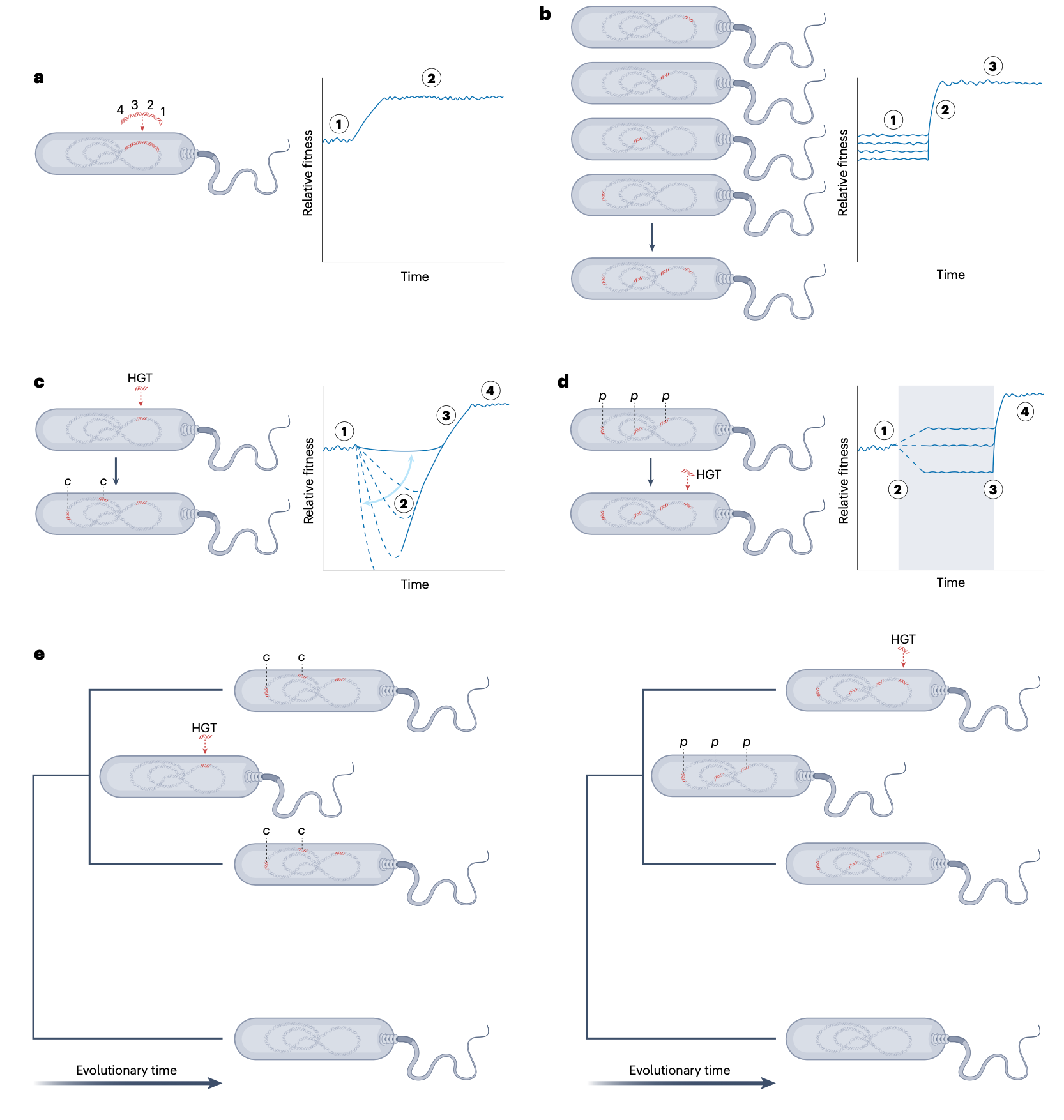 a

4 3 2 1

Relative fitness

1

2

Time

b

Relative fitness

1

2

3

Time

c

HGT

c c

Relative fitness

1

2

3

4

Time

d

p p p

HGT

Relative fitness

1

2

3

4

Time

e

c c

HGT

c c

Evolutionary time

HGT

p p p

Evolutionary time