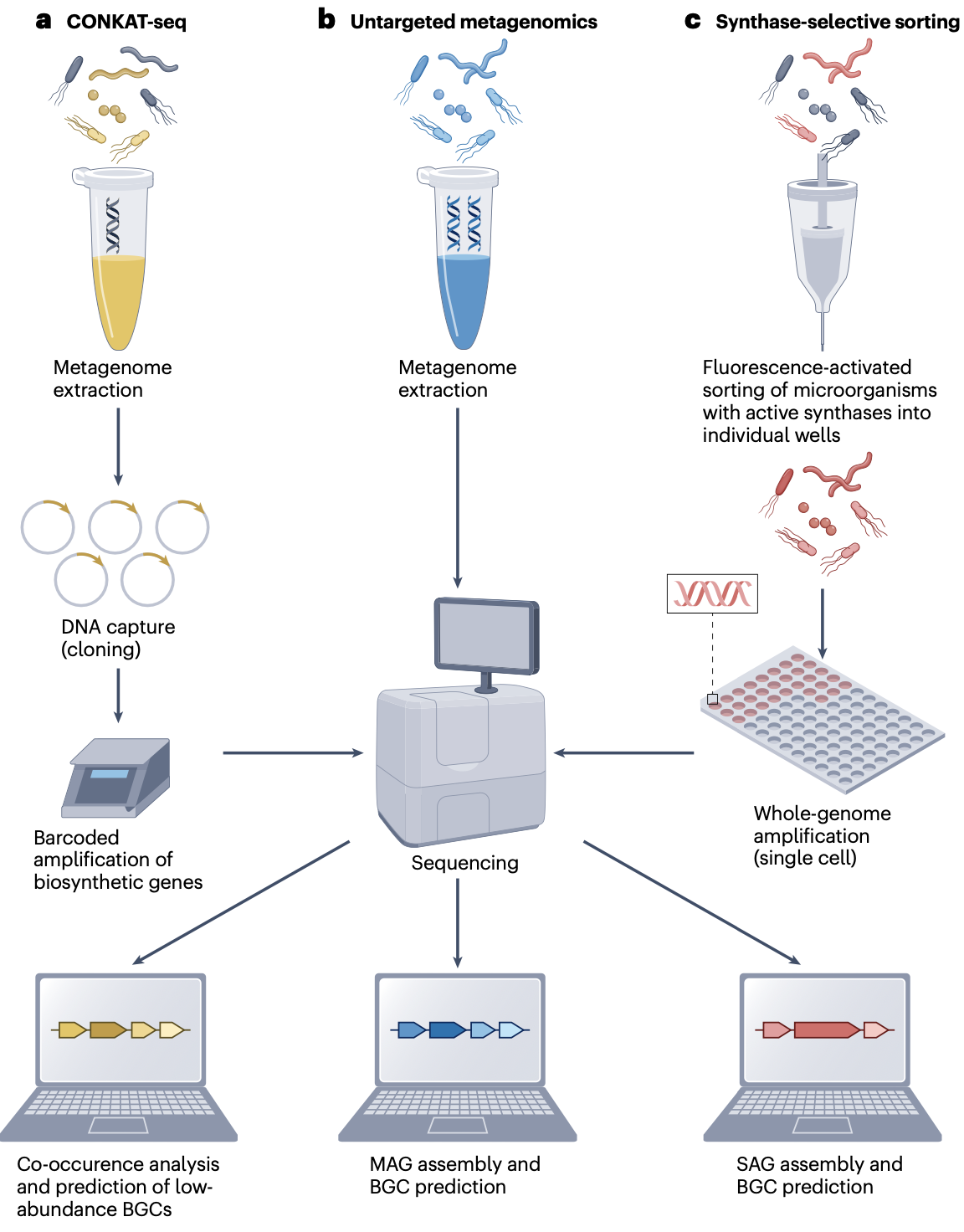 a CONKAT-seq

Metagenome extraction

DNA capture (cloning)

Barcoded amplification of biosynthetic genes

Co-occurence analysis and prediction of low-abundance BGCs

b Untargeted metagenomics

Metagenome extraction

Sequencing

MAG assembly and BGC prediction

c Synthase-selective sorting

Fluorescence-activated sorting of microorganisms with active synthases into individual wells

Whole-genome amplification (single cell)

SAG assembly and BGC prediction